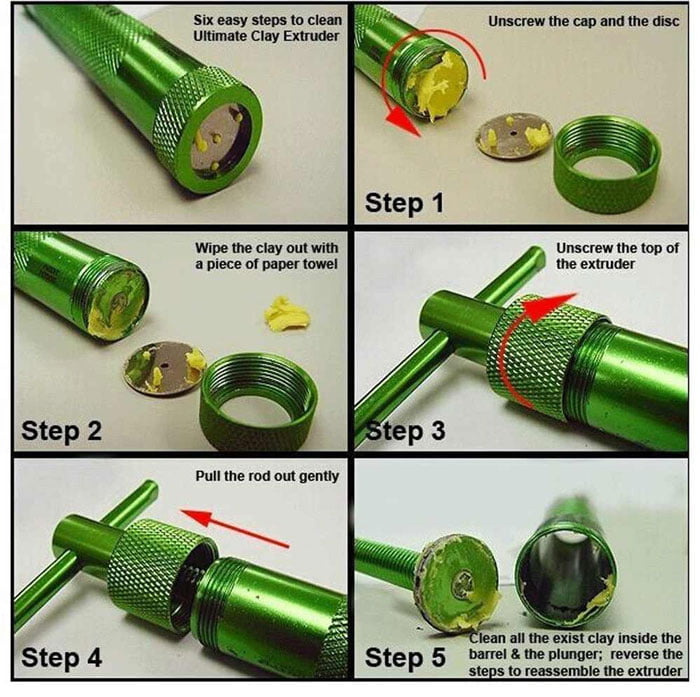 Six easy steps to clean Ultimate Clay Extruder

Unscrew the cap and the disc

Step 1

Wipe the clay out with a piece of paper towel

Step 2

Unscrew the top of the extruder

Step 3

Pull the rod out gently

Step 4

Step 5

Clean all the exist clay inside the barrel & the plunger; reverse the steps to reassemble the extruder