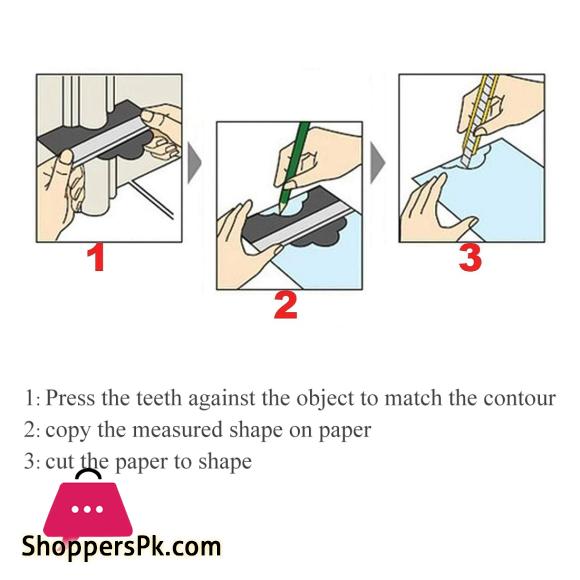 1

2

3

1: Press the teeth against the object to match the contour
2: copy the measured shape on paper
3: cut the paper to shape

ShoppersPk.com