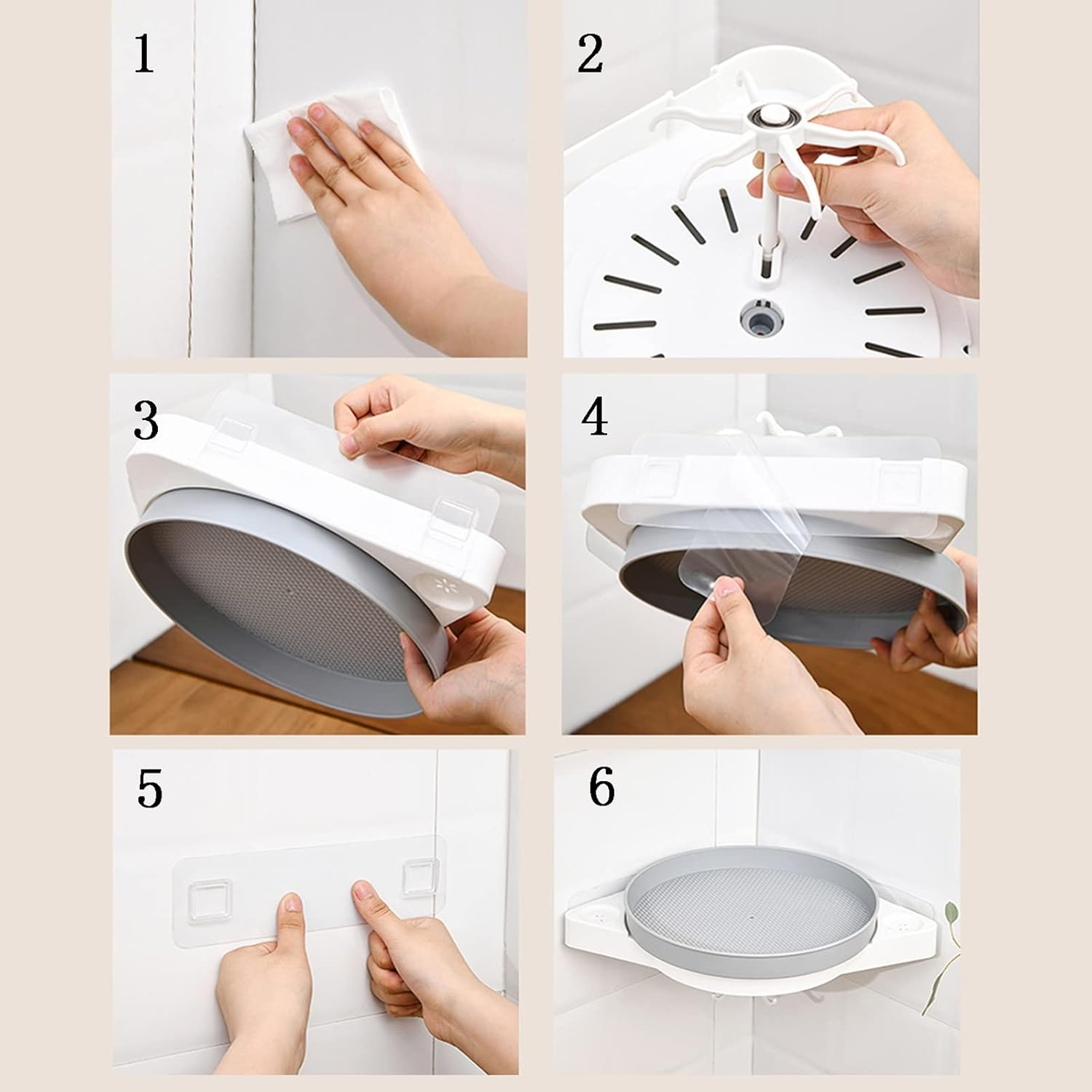 1

2

3

4

5

6