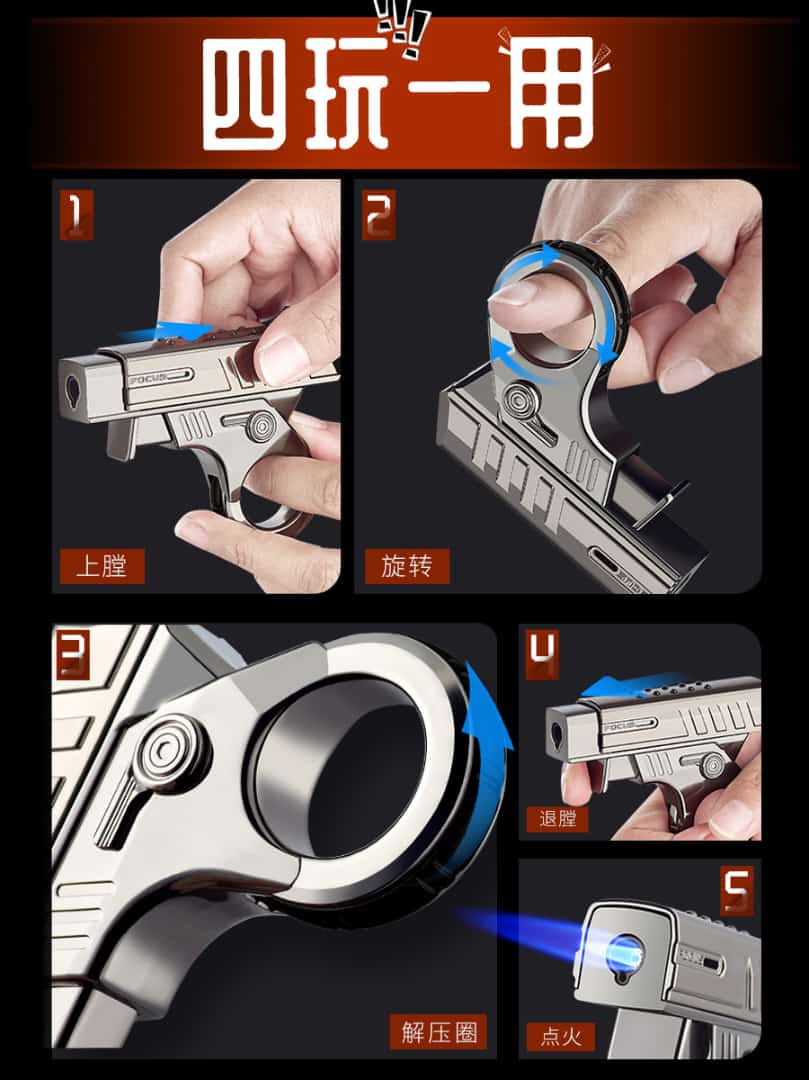 四玩一用

1
FOCUS
上膛

2
旋转

3
解压圈

4
FOCUS
退膛

5
点火