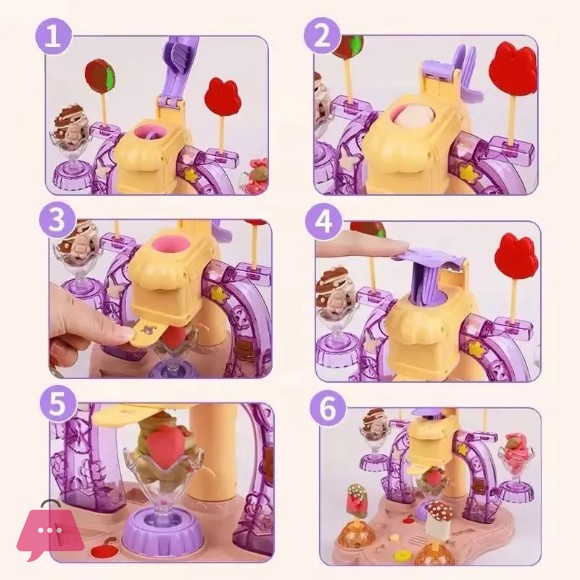 1
2
3
4
5
6