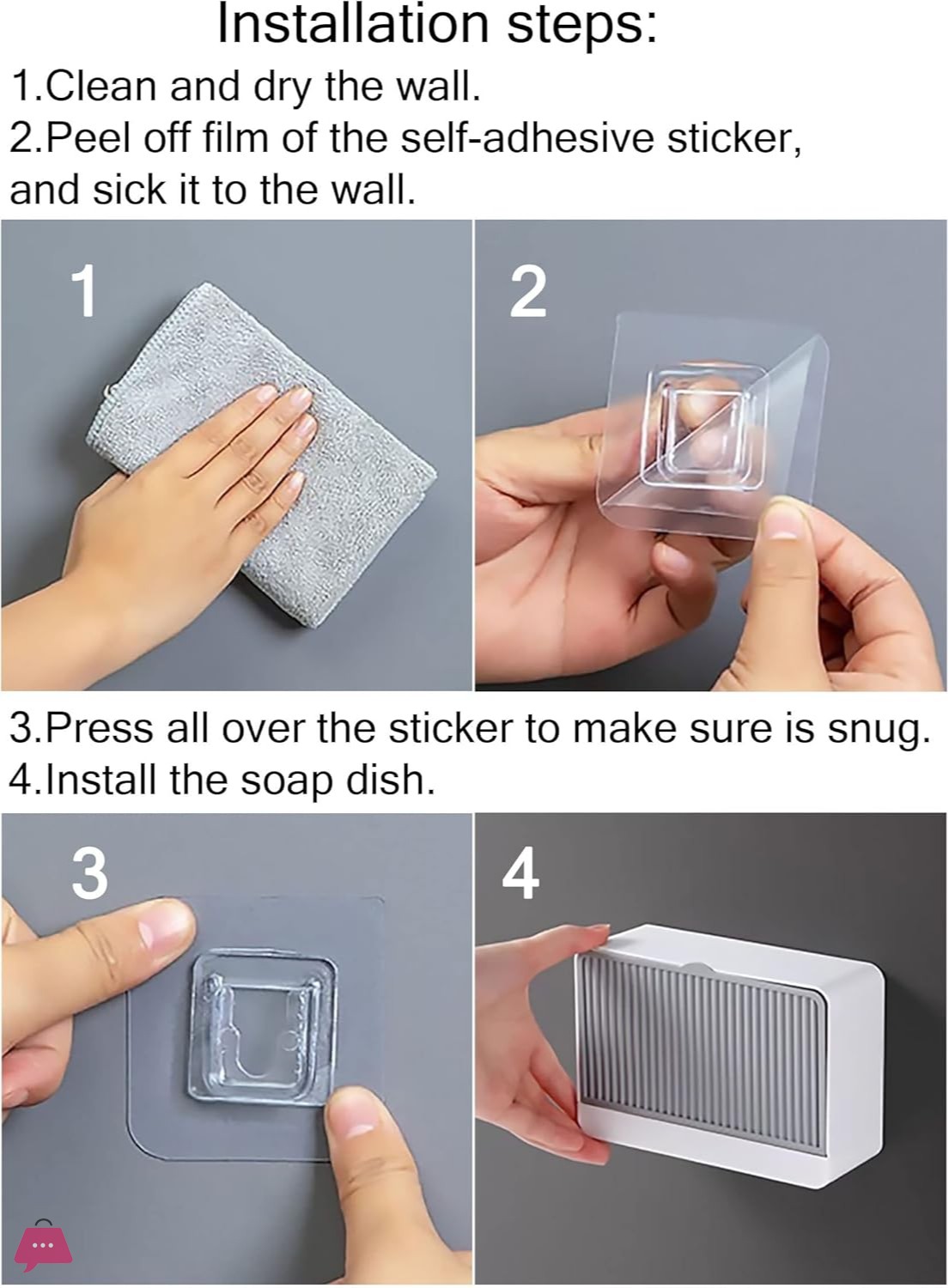 Installation steps:
1.Clean and dry the wall.
2.Peel off film of the self-adhesive sticker, and sick it to the wall.

1

2

3.Press all over the sticker to make sure is snug.
4.Install the soap dish.

3

4